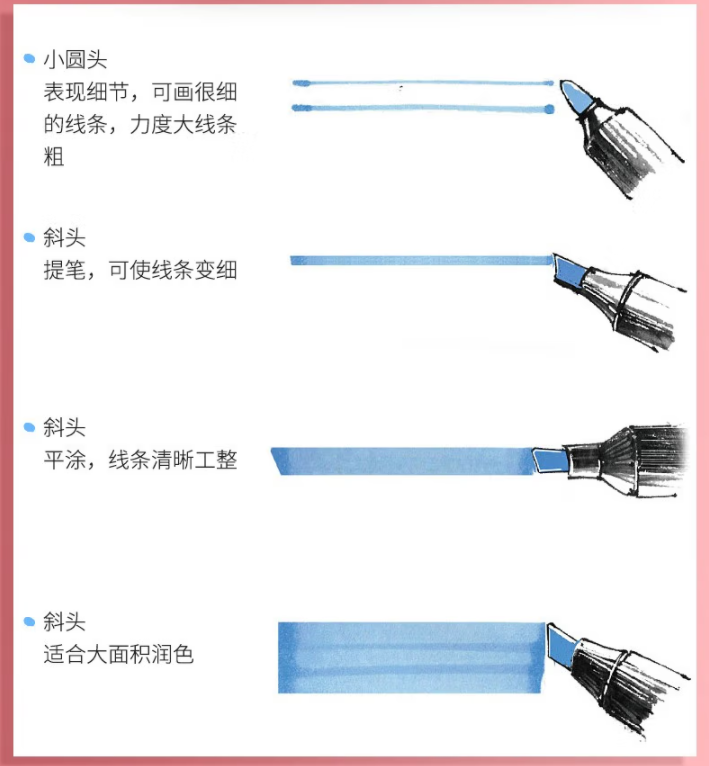 小圆头
表现细节，可画很细的线条，力度大线条粗

斜头
提笔，可使线条变细

斜头
平涂，线条清晰工整

斜头
适合大面积润色